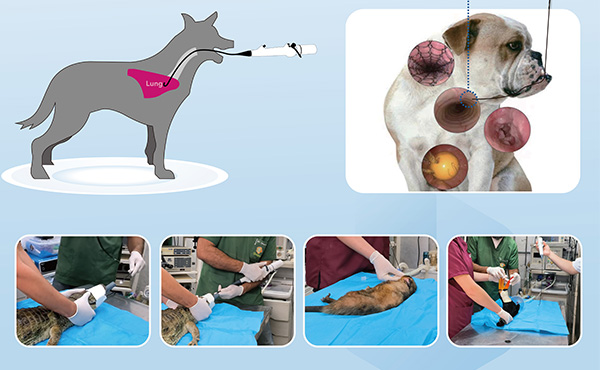 Lung